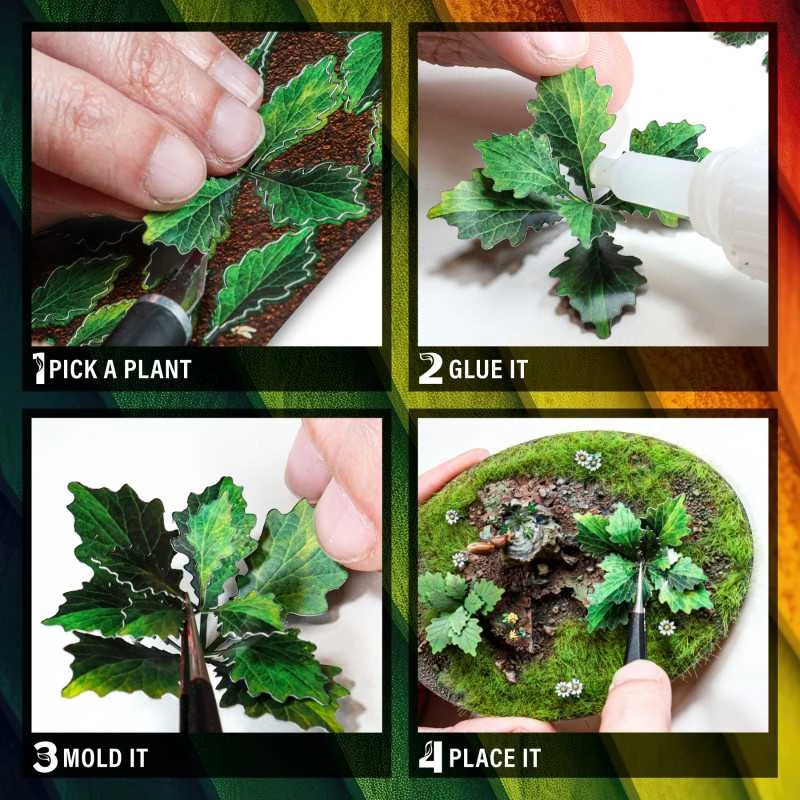 1 PICK A PLANT

2 GLUE IT

3 MOLD IT

4 PLACE IT